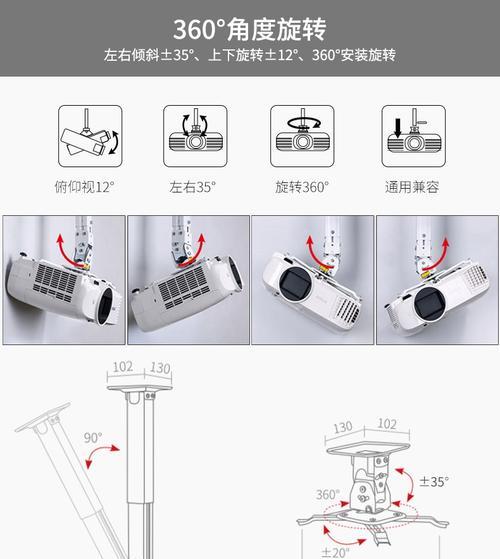 360°角度旋转

左右倾斜±35°、上下旋转±12°、360°安装旋转

俯仰视12°

左右35°

旋转360°

通用兼容

102

130

90°

130

102

±35°

360°

±20°