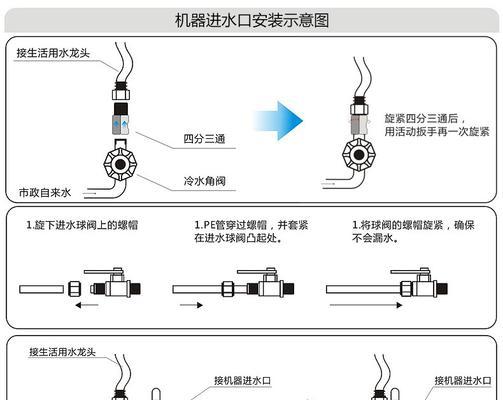 机器进水口安装示意图

接生活用水龙头

四分三通

冷水角阀

市政自来水

旋紧四分三通后，用活动扳手再一次旋紧

1.旋下进水球阀上的螺帽

1.PE管穿过螺帽，并套紧在进水球阀凸起处。

1.将球阀的螺帽旋紧，确保不会漏水。

接生活用水龙头

接机器进水口

接机器进水口